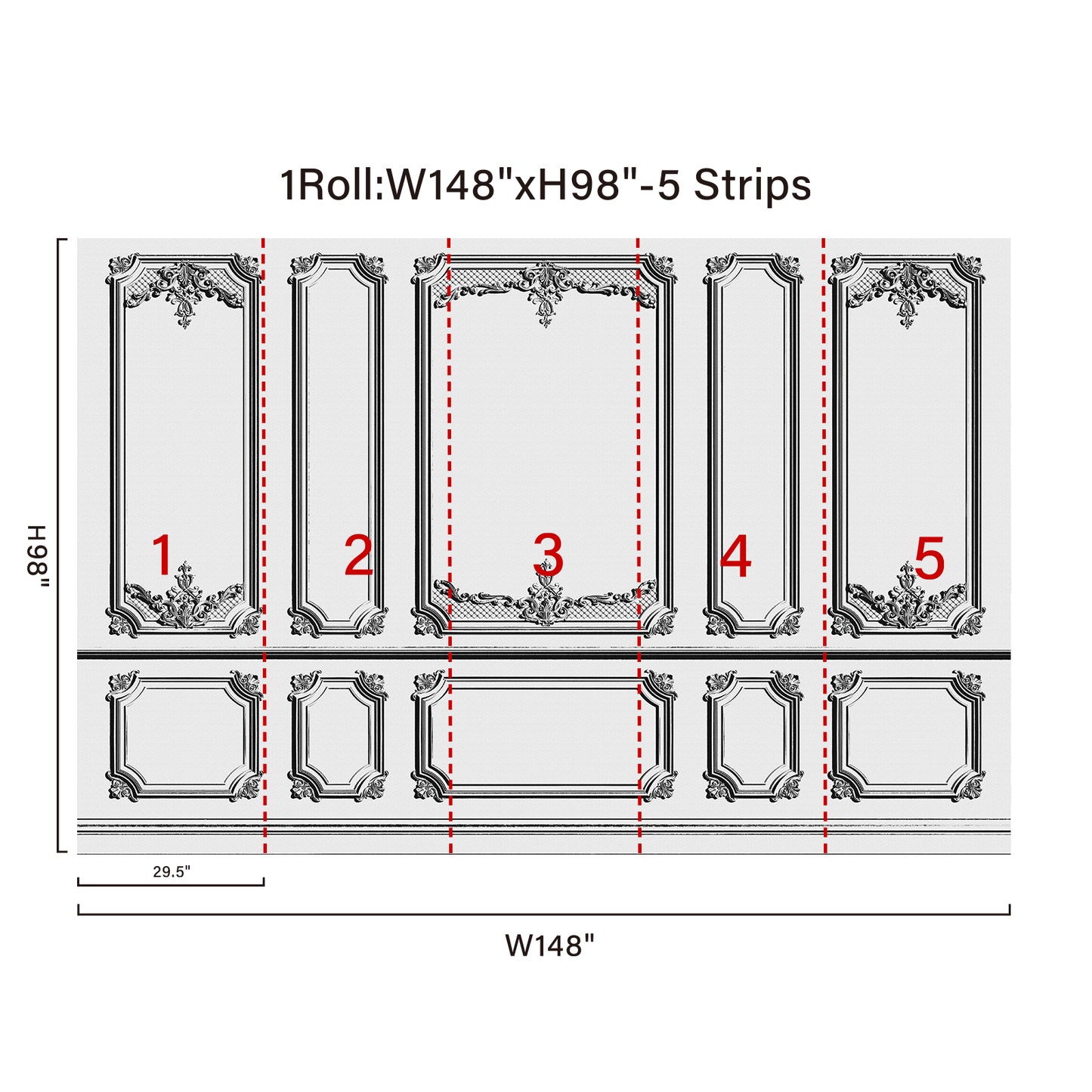 1Roll:W148"xH98"-5 Strips

H98"

1

2

3

4

5

29.5"

W148"