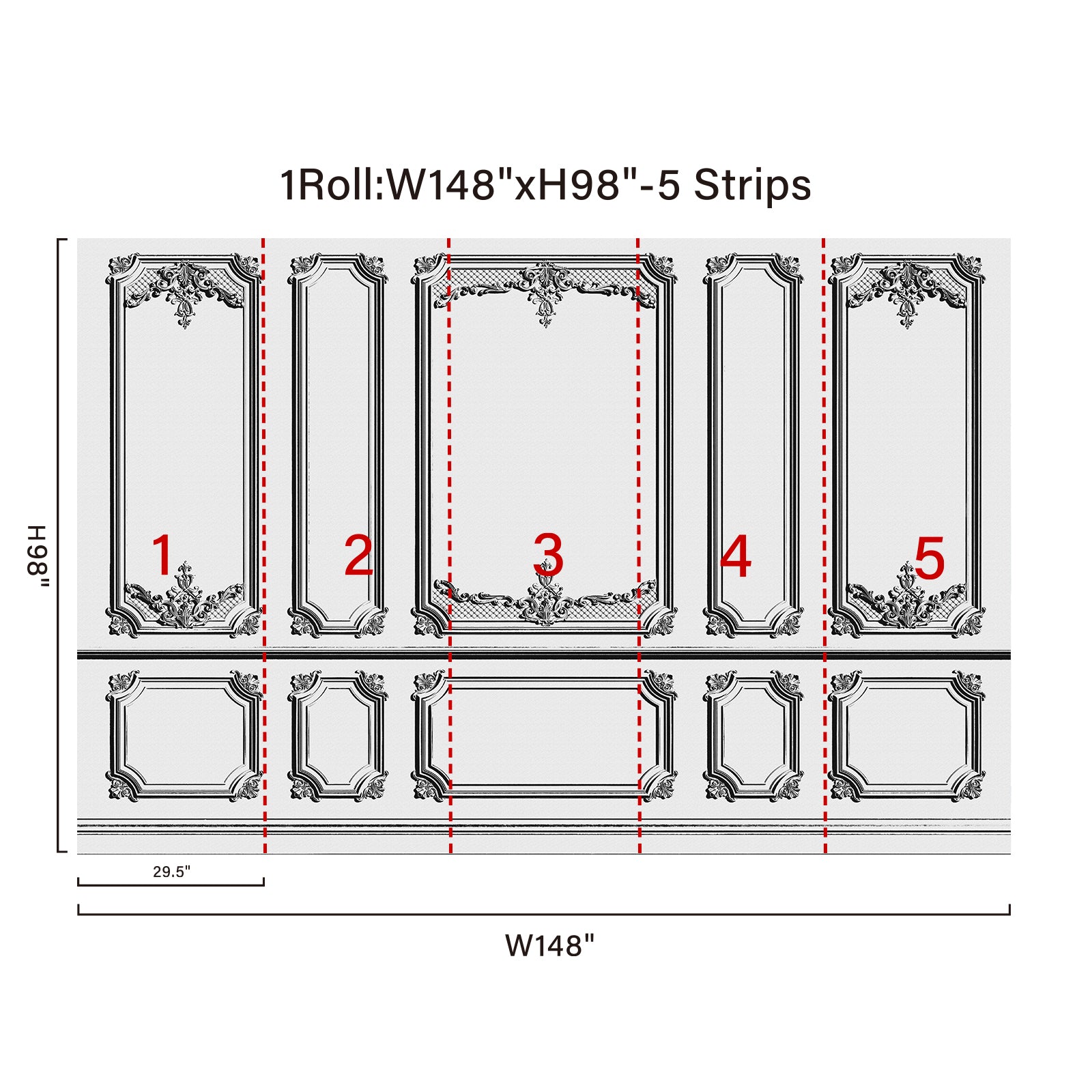 1Roll:W148"xH98"-5 Strips

H98"

1

2

3

4

5

29.5"

W148"